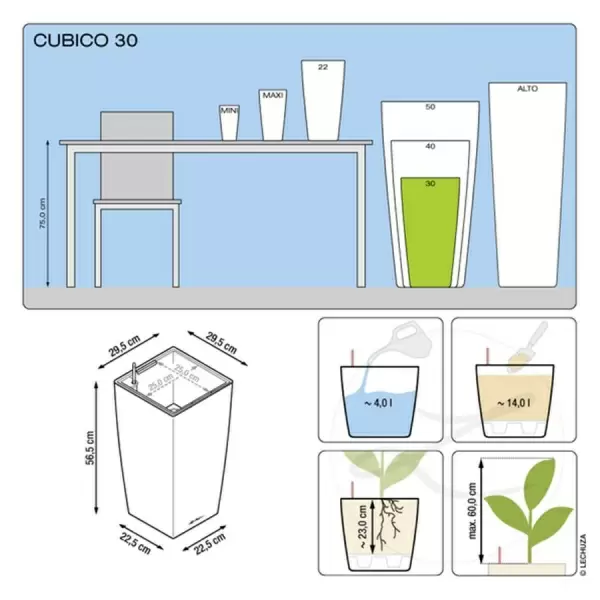 CUBICO 30

75,0 cm

MINI

MAXI

22

50

40

30

ALTO

29,5 cm

29,5 cm

25,0 cm

25,0 cm

56,5 cm

22,5 cm

22,5 cm

~ 4,0 l

~ 14,0 l

~ 23,0 cm

max. 60,0 cm

© LECHUZA