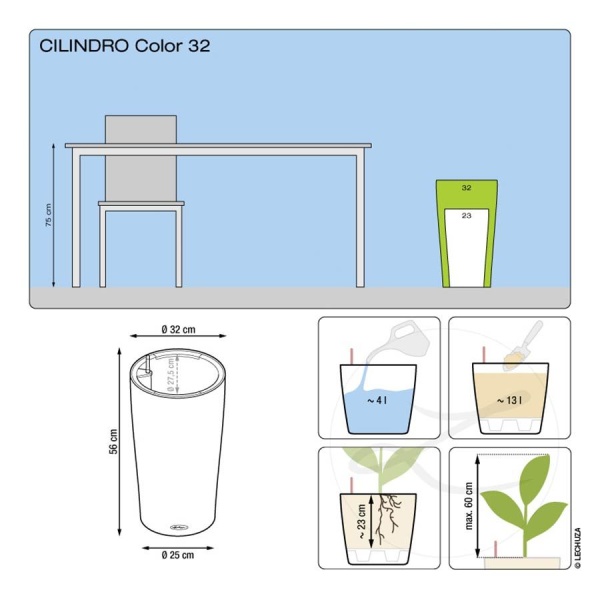 CILINDRO Color 32

75 cm

32

23

Ø 32 cm

Ø 27,5 cm

56 cm

Ø 25 cm

~ 4 l

~ 13 l

~ 23 cm

max. 60 cm

© LECHUZA