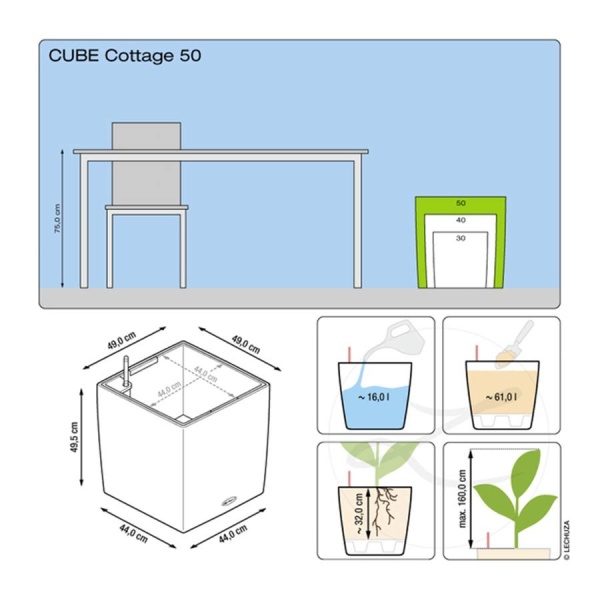 CUBE Cottage 50

75,0 cm

50
40
30

49,0 cm
49,0 cm
44,0 cm
44,0 cm
49,5 cm
44,0 cm
44,0 cm

~ 16,0 l
~ 61,0 l
~ 32,0 cm
max. 160,0 cm
© LECHUZA