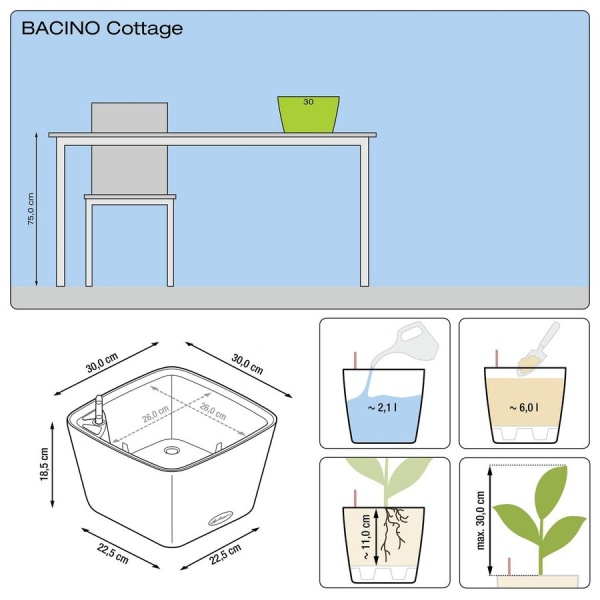 BACINO Cottage

30

75,0 cm

30,0 cm

30,0 cm

26,0 cm

26,0 cm

18,5 cm

22,5 cm

22,5 cm

~ 2,1 l

~ 6,0 l

~ 11,0 cm

max. 30,0 cm